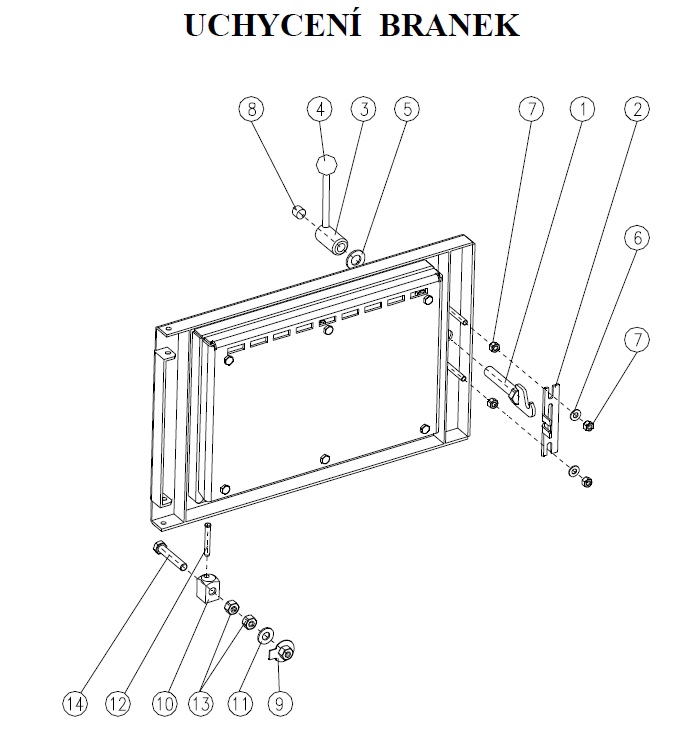 UCHYCENÍ BRANEK

8
4
3
5
7
1
2
6
7
14
12
10
13
11
9