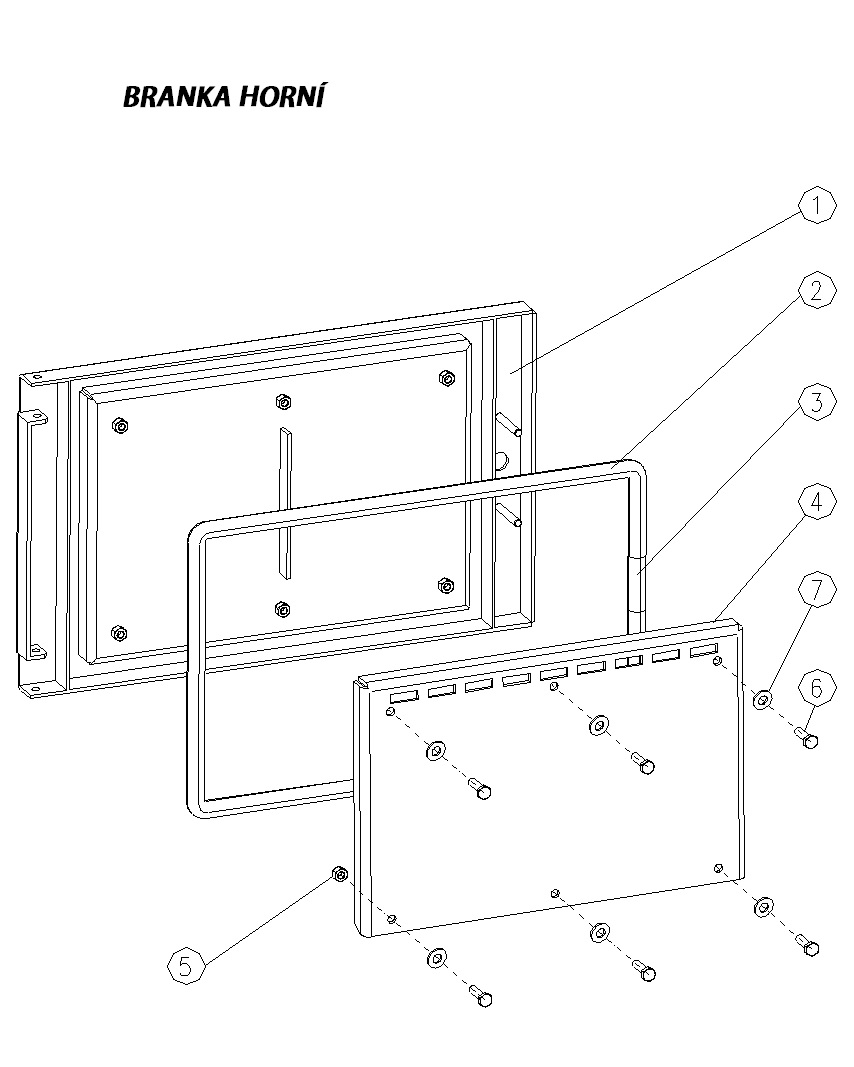 BRANKA HORNÍ

1
2
3
4
7
6
5